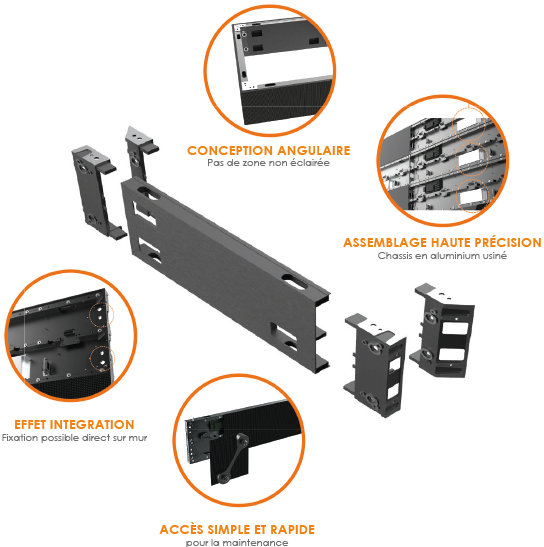 CONCEPTION ANGULAIRE
Pas de zone non éclairée

ASSEMBLAGE HAUTE PRÉCISION
Chassis en aluminium usiné

EFFET INTEGRATION
Fixation possible direct sur mur

ACCÈS SIMPLE ET RAPIDE
pour la maintenance